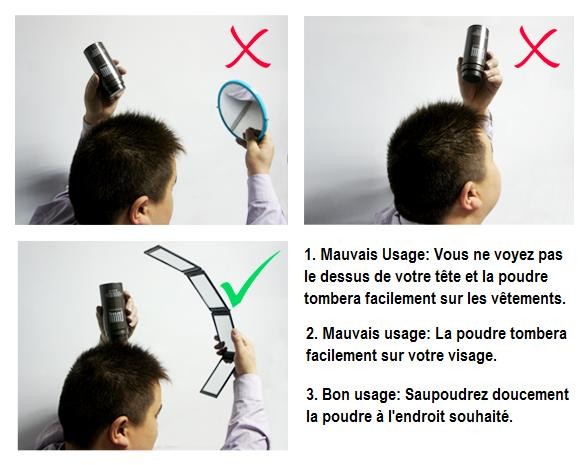 1. Mauvais Usage: Vous ne voyez pas le dessus de votre tête et la poudre tombera facilement sur les vêtements.

2. Mauvais usage: La poudre tombera facilement sur votre visage.

3. Bon usage: Saupoudrez doucement la poudre à l'endroit souhaité.